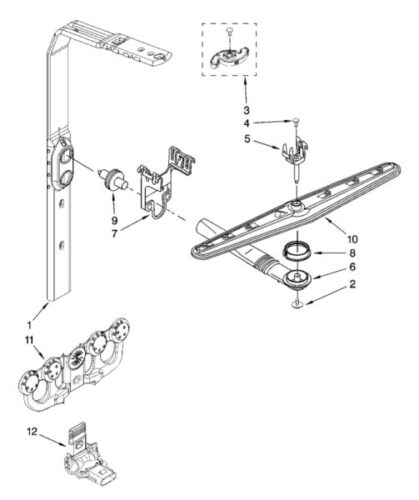 3
4
5
9
7
10
8
6
2
1
11
12